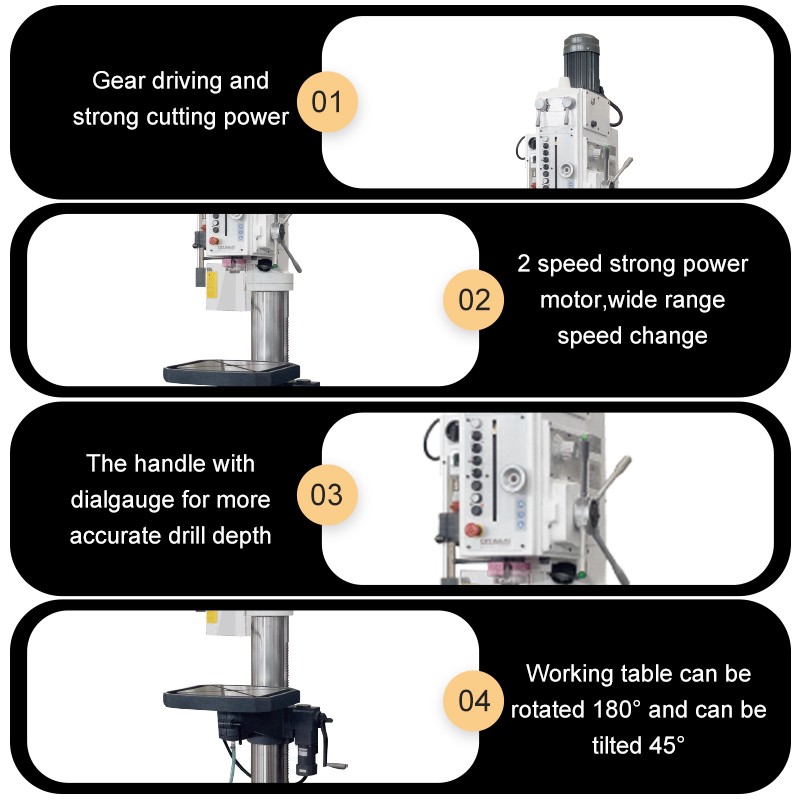 Gear driving and strong cutting power

01

02

2 speed strong power motor,wide range speed change

The handle with dialgauge for more accurate drill depth

03

04

Working table can be rotated 180° and can be tilted 45°