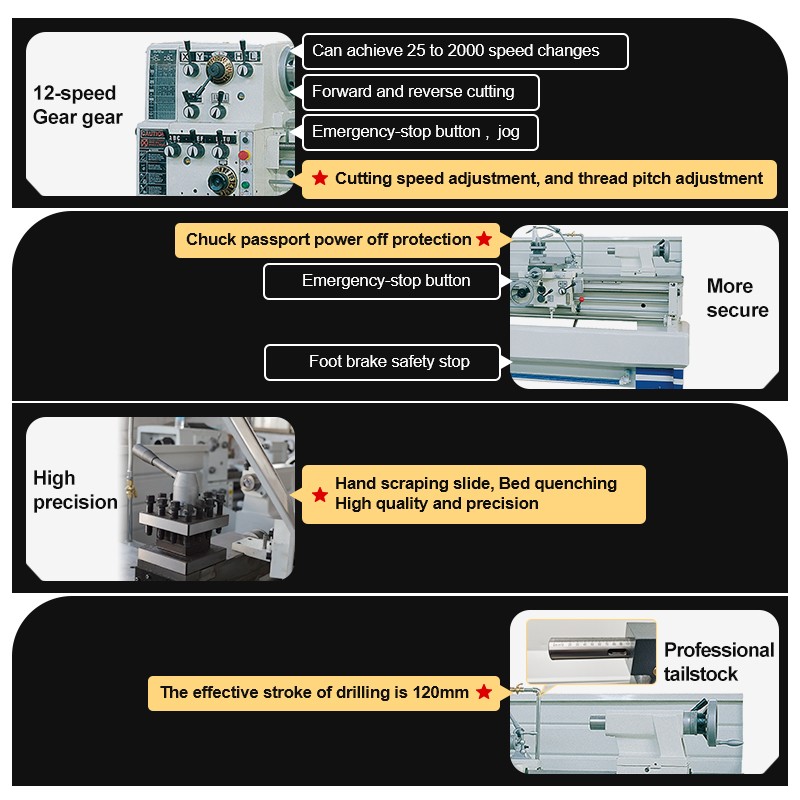 12-speed Gear gear

Can achieve 25 to 2000 speed changes

Forward and reverse cutting

Emergency-stop button , jog

★ Cutting speed adjustment, and thread pitch adjustment

Chuck passport power off protection ★

Emergency-stop button

Foot brake safety stop

More secure

High precision

★ Hand scraping slide, Bed quenching High quality and precision

Professional tailstock

The effective stroke of drilling is 120mm ★