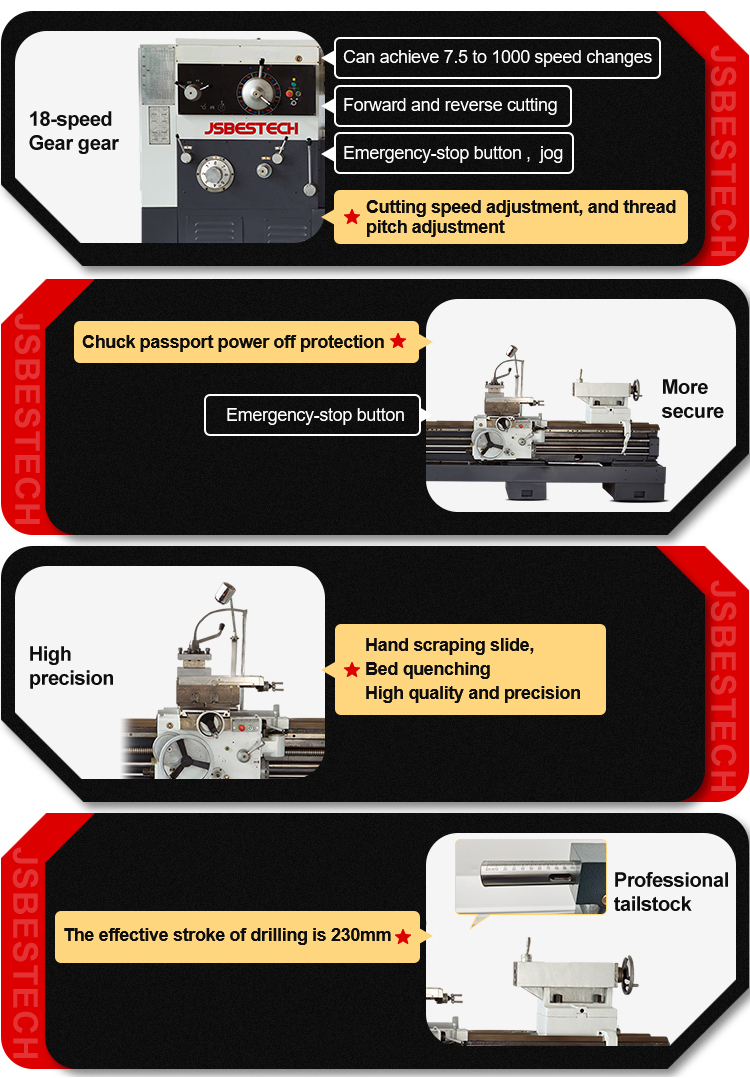 18-speed Gear gear

JSBESTECH

Can achieve 7.5 to 1000 speed changes

Forward and reverse cutting

Emergency-stop button , jog

Cutting speed adjustment, and thread pitch adjustment

JSBESTECH

JSBESTECH

Chuck passport power off protection

Emergency-stop button

More secure

High precision

Hand scraping slide, Bed quenching High quality and precision

JSBESTECH

JSBESTECH

The effective stroke of drilling is 230mm

Professional tailstock